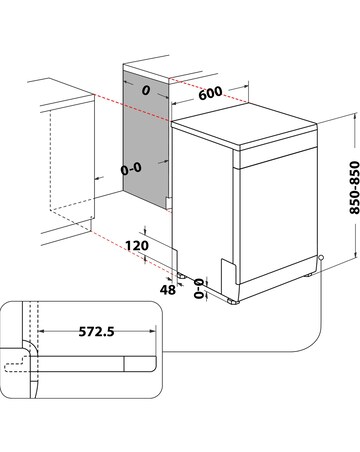 0
600
0-0
850-850
120
48
0-0
572.5