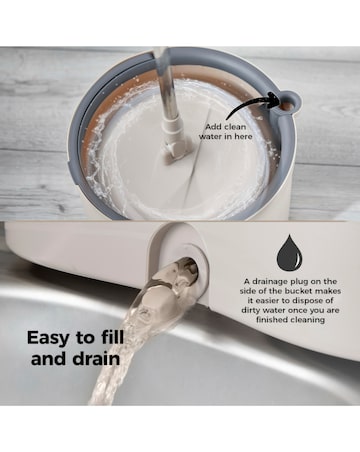 Add clean water in here

A drainage plug on the side of the bucket makes it easier to dispose of dirty water once you are finished cleaning

Easy to fill and drain